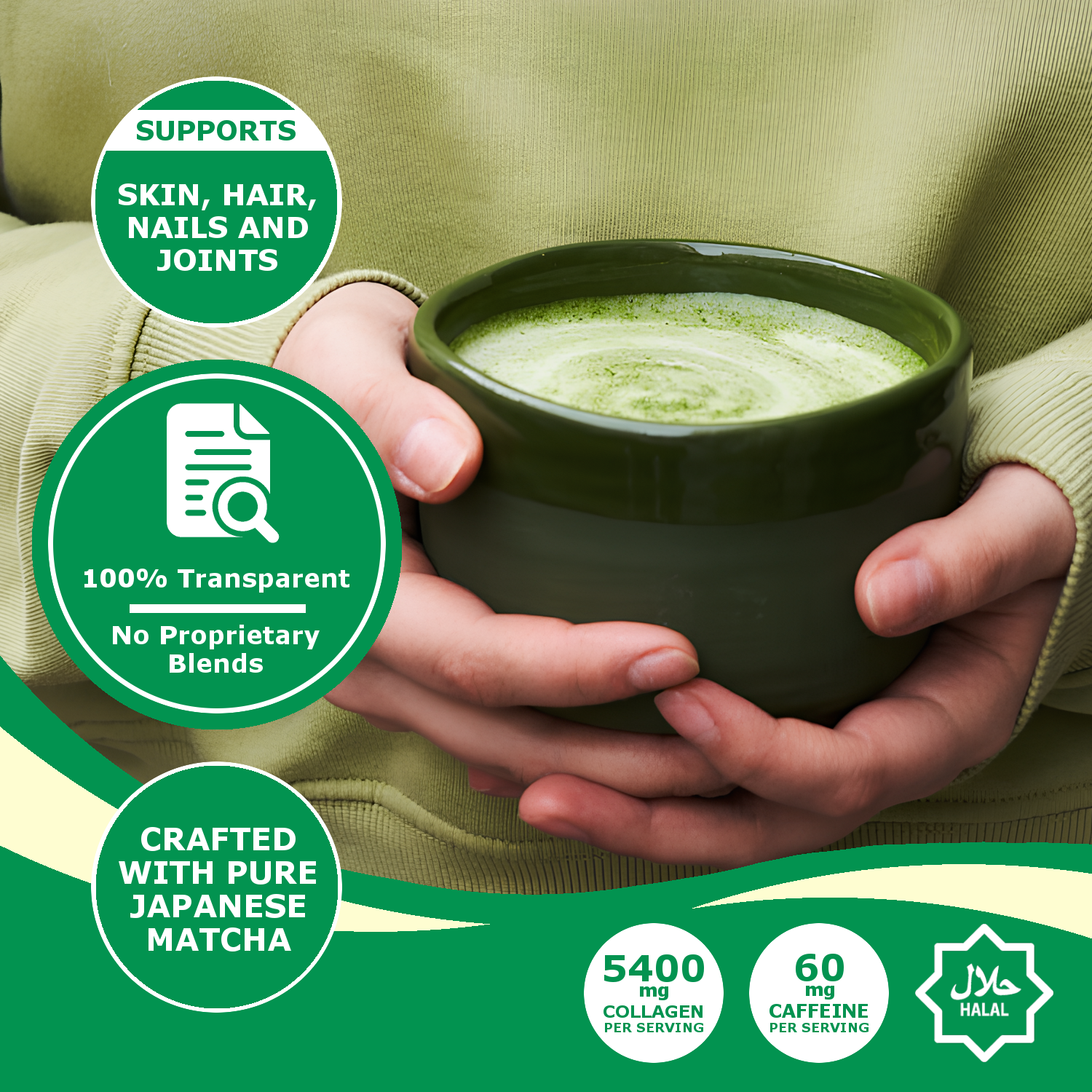 SUPPORTS

SKIN, HAIR, NAILS AND JOINTS

100% Transparent

No Proprietary Blends

CRAFTED WITH PURE JAPANESE MATCHA

5400 mg COLLAGEN PER SERVING

60 mg CAFFEINE PER SERVING

حلال
HALAL