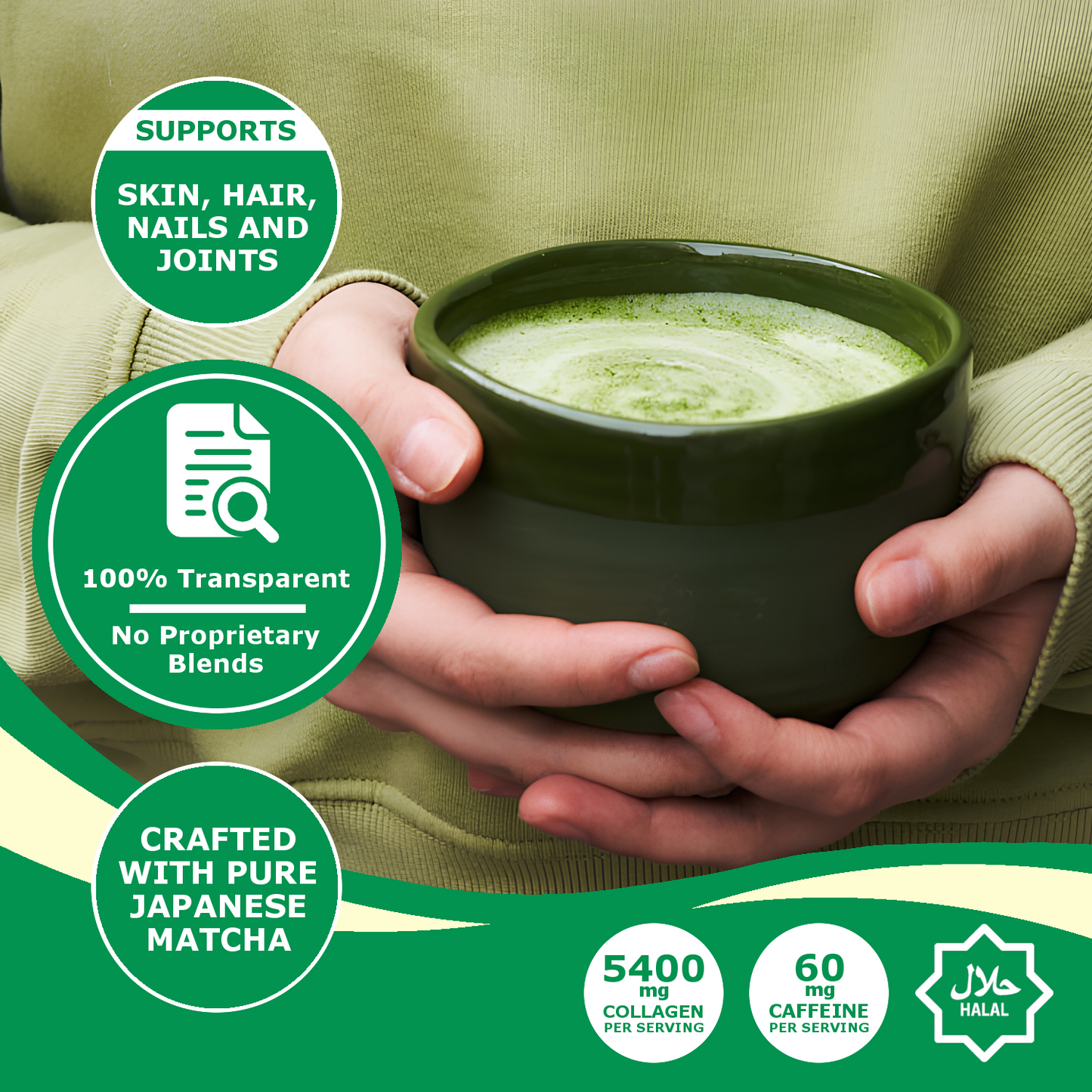 SUPPORTS

SKIN, HAIR, NAILS AND JOINTS

100% Transparent

No Proprietary Blends

CRAFTED WITH PURE JAPANESE MATCHA

5400 mg COLLAGEN PER SERVING

60 mg CAFFEINE PER SERVING

حلال
HALAL