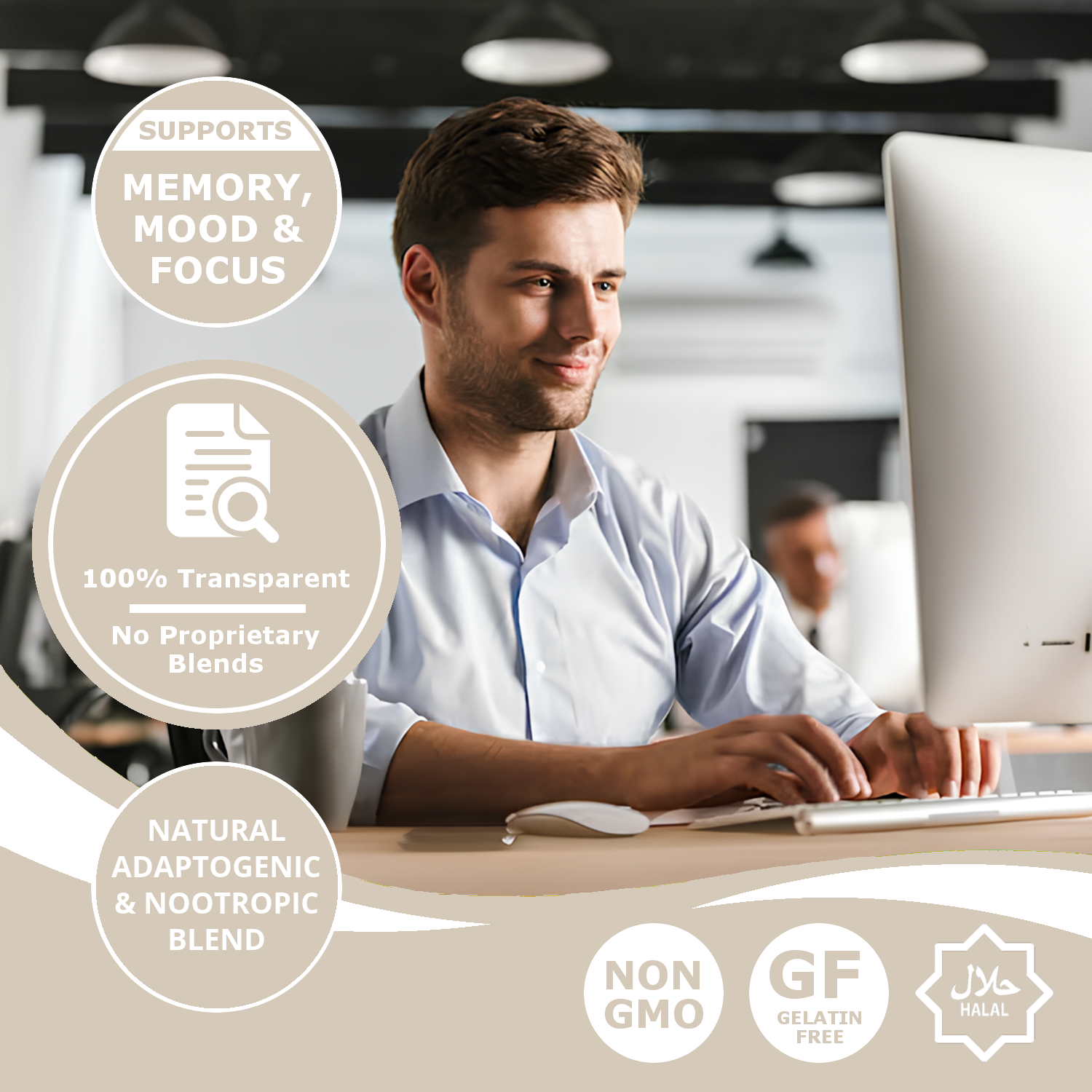 SUPPORTS
MEMORY, MOOD & FOCUS

100% Transparent

No Proprietary Blends

NATURAL ADAPTOGENIC & NOOTROPIC BLEND

NON GMO

GF
GELATIN FREE

حلال
HALAL