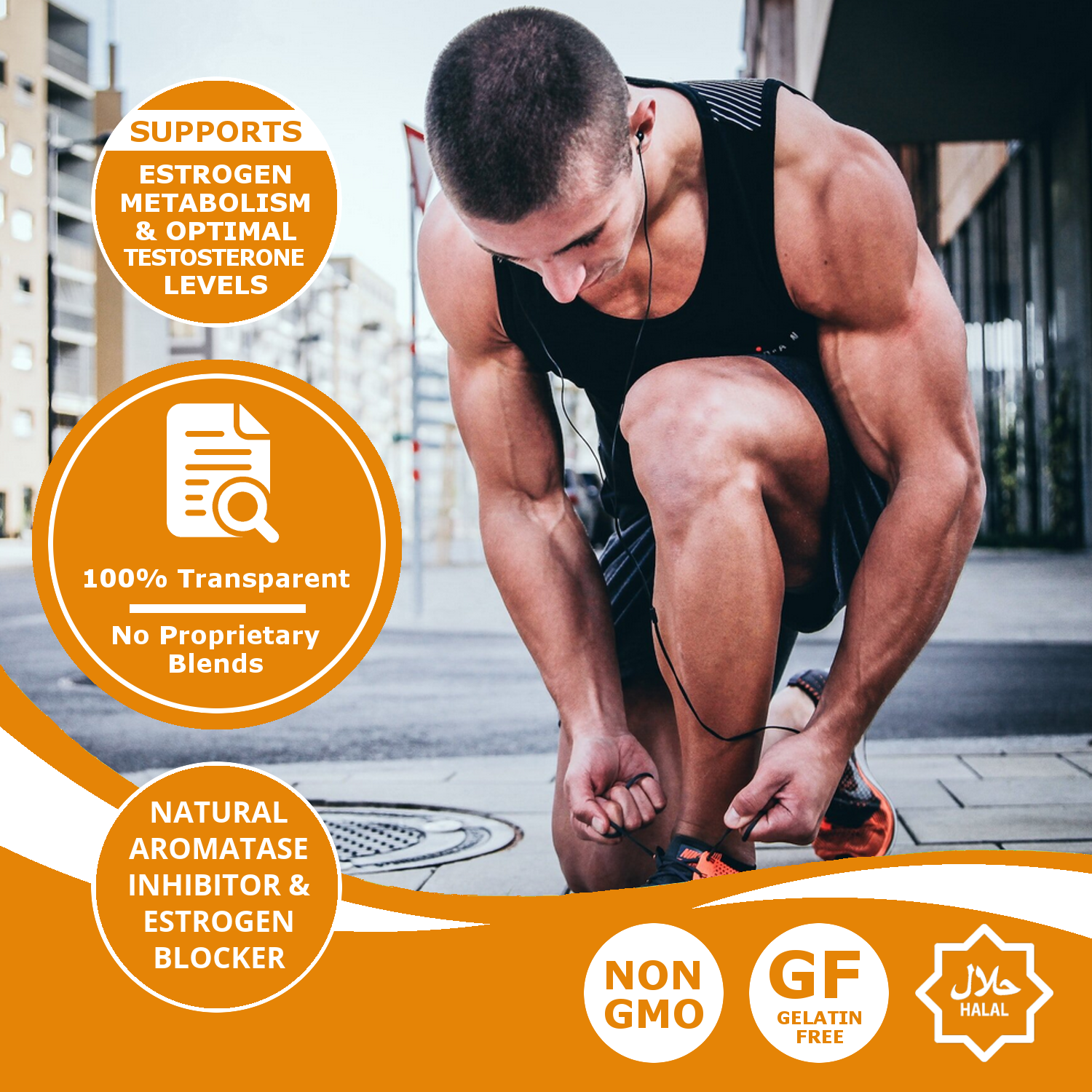 SUPPORTS
ESTROGEN METABOLISM & OPTIMAL TESTOSTERONE LEVELS

100% Transparent

No Proprietary Blends

NATURAL AROMATASE INHIBITOR & ESTROGEN BLOCKER

NON GMO

GF
GELATIN FREE

حلال
HALAL