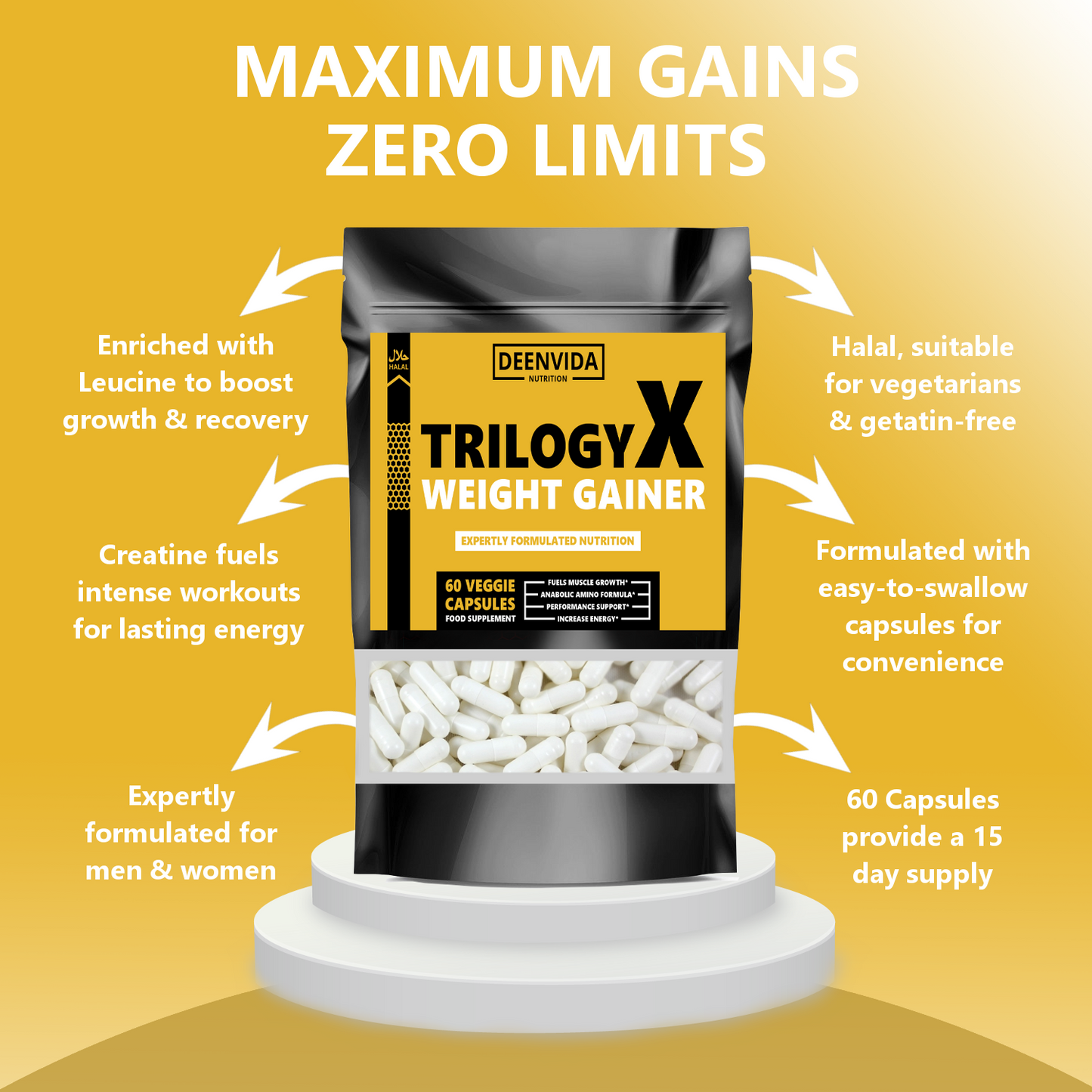 MAXIMUM GAINS
ZERO LIMITS

Enriched with Leucine to boost growth & recovery

Creatine fuels intense workouts for lasting energy

Expertly formulated for men & women

حلال
HALAL

DEENVIDA
NUTRITION

TRILOGY X
WEIGHT GAINER

EXPERTLY FORMULATED NUTRITION

60 VEGGIE CAPSULES
FOOD SUPPLEMENT

FUELS MUSCLE GROWTH*
ANABOLIC AMINO FORMULA*
PERFORMANCE SUPPORT*
INCREASE ENERGY*

Halal, suitable for vegetarians & getatin-free

Formulated with easy-to-swallow capsules for convenience

60 Capsules provide a 15 day supply