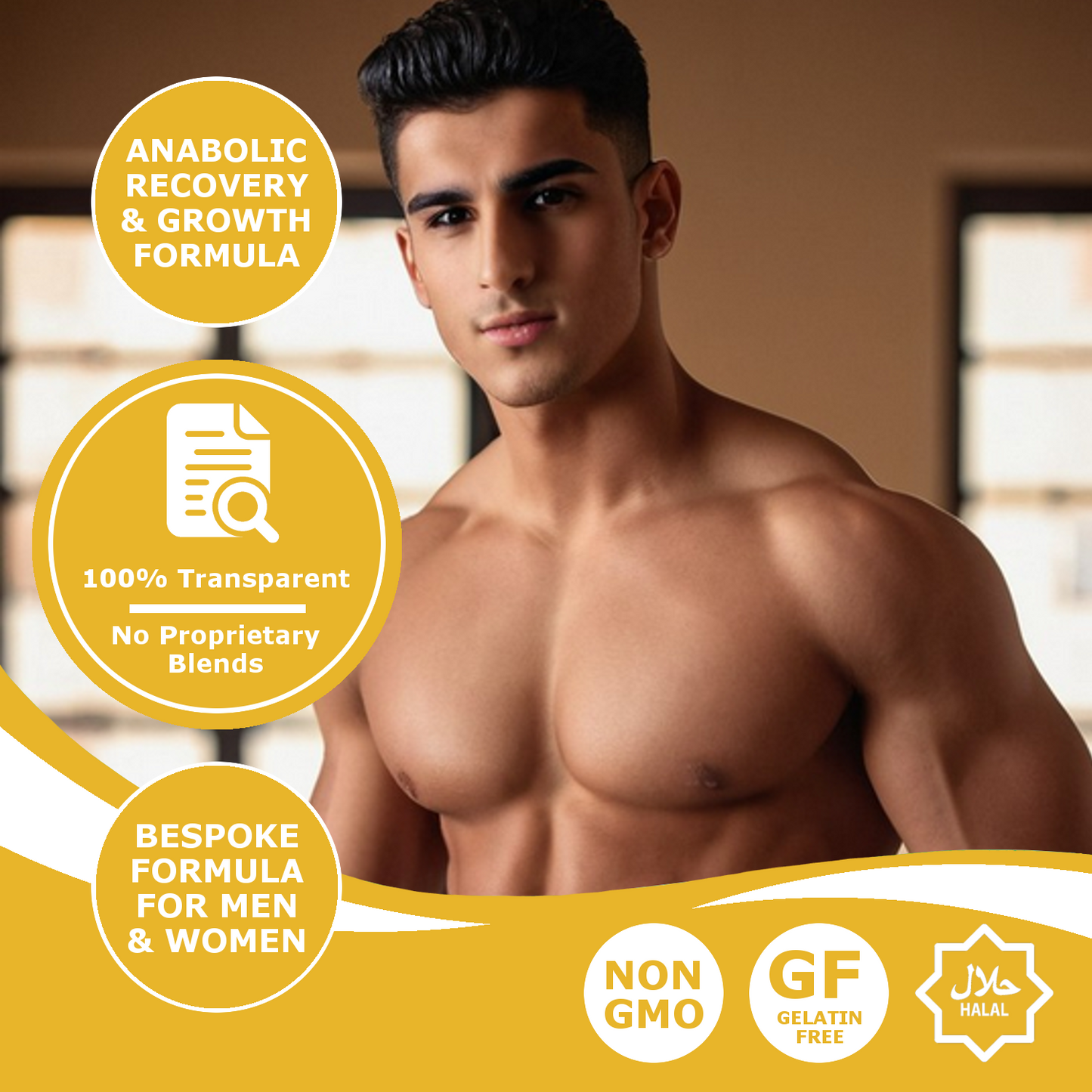 ANABOLIC RECOVERY & GROWTH FORMULA

100% Transparent

No Proprietary Blends

BESPOKE FORMULA FOR MEN & WOMEN

NON GMO

GF GELATIN FREE

حلال HALAL