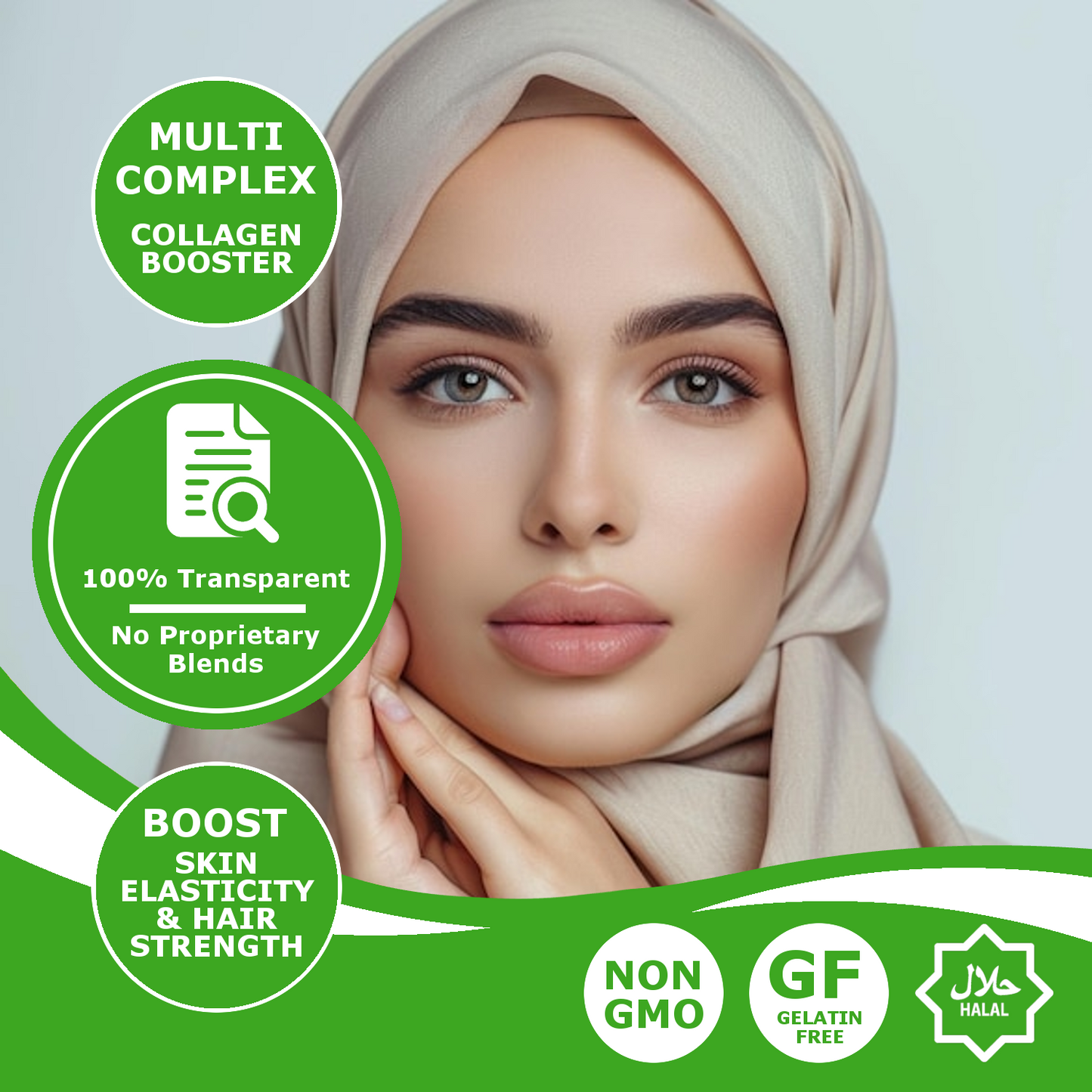 MULTI COMPLEX

COLLAGEN BOOSTER

100% Transparent

No Proprietary Blends

BOOST

SKIN ELASTICITY & HAIR STRENGTH

NON GMO

GF

GELATIN FREE

حلال

HALAL