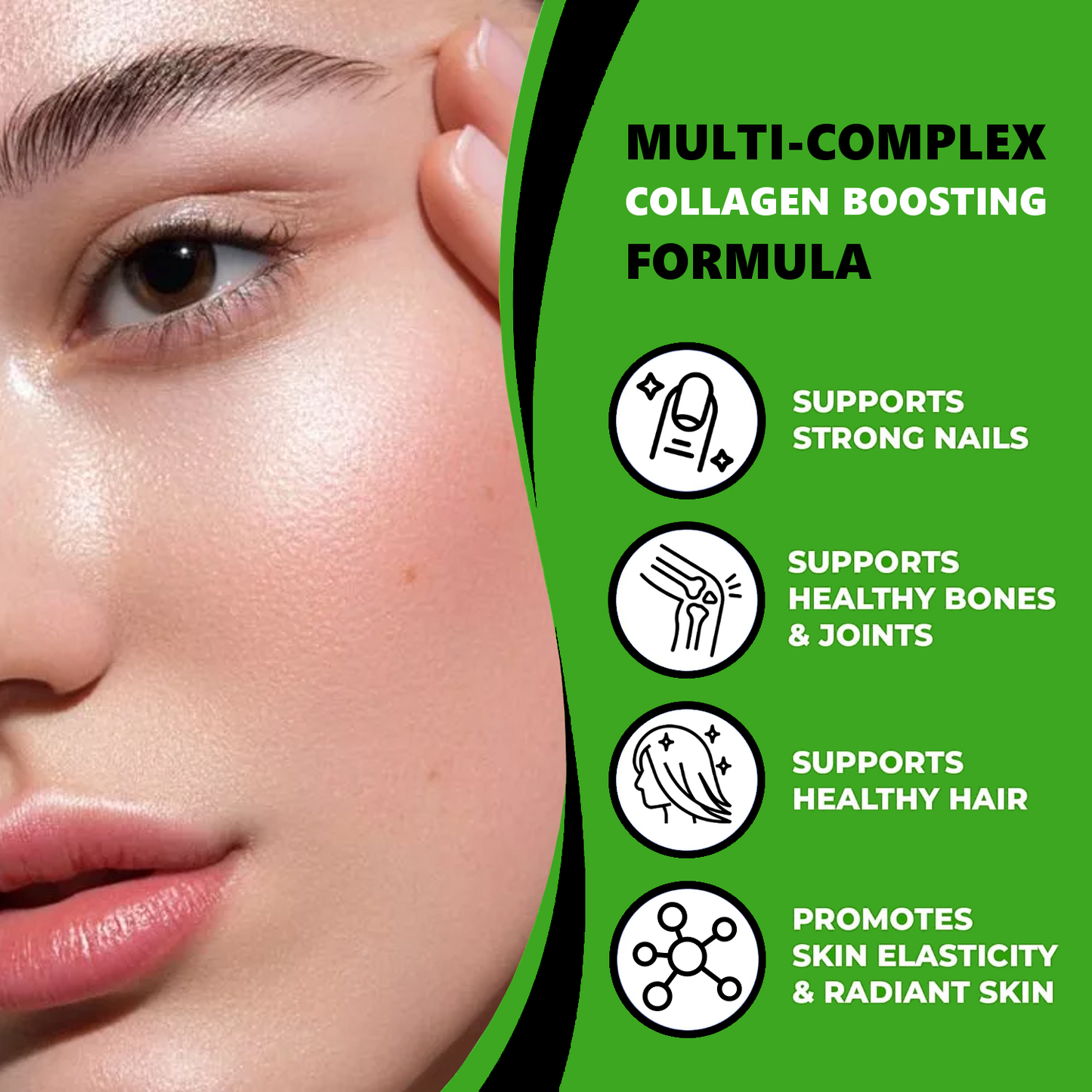 MULTI-COMPLEX
COLLAGEN BOOSTING
FORMULA

SUPPORTS STRONG NAILS

SUPPORTS HEALTHY BONES & JOINTS

SUPPORTS HEALTHY HAIR

PROMOTES SKIN ELASTICITY & RADIANT SKIN