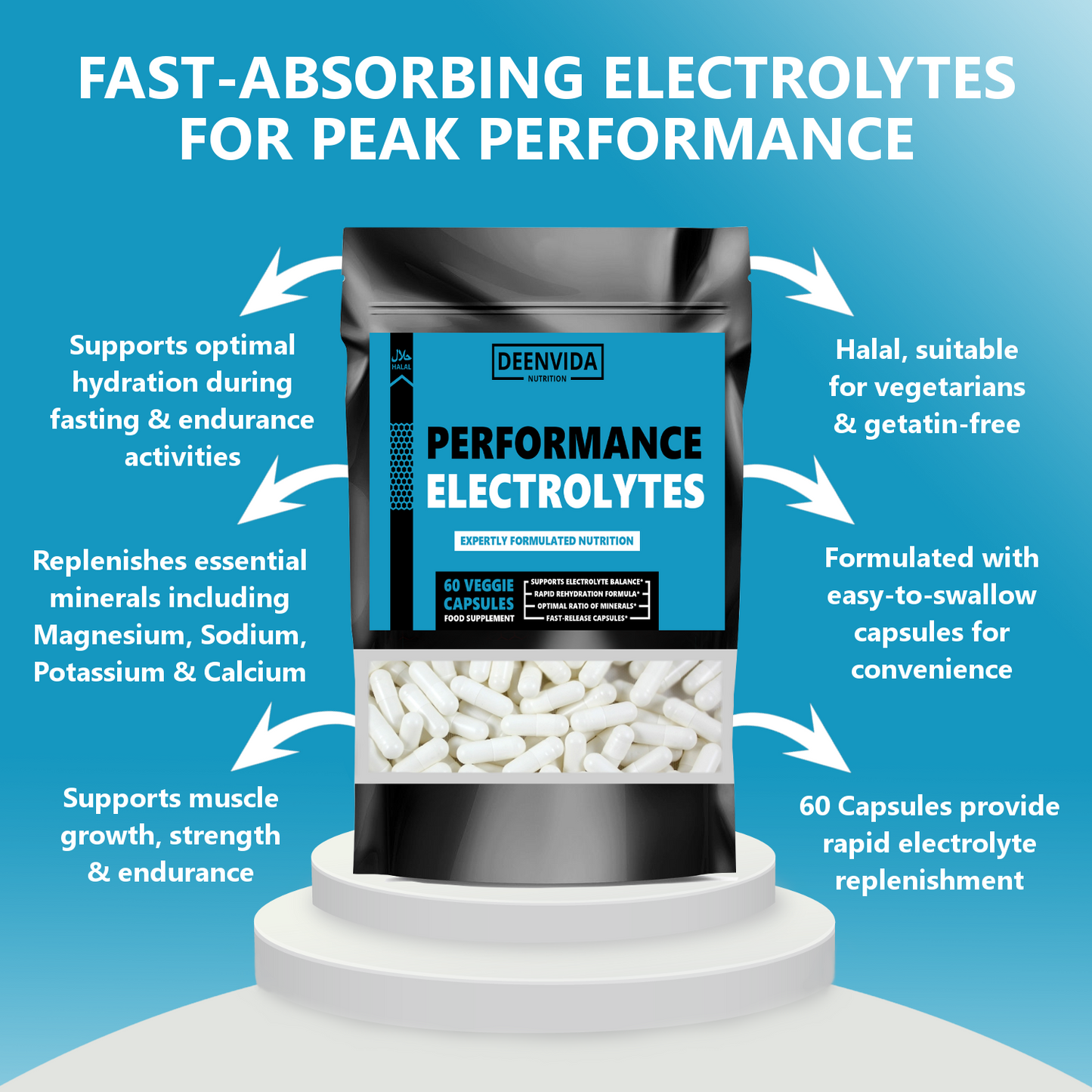 FAST-ABSORBING ELECTROLYTES FOR PEAK PERFORMANCE

Supports optimal hydration during fasting & endurance activities

Replenishes essential minerals including Magnesium, Sodium, Potassium & Calcium

Supports muscle growth, strength & endurance

حلال
HALAL

DEENVIDA
NUTRITION

PERFORMANCE ELECTROLYTES

EXPERTLY FORMULATED NUTRITION

60 VEGGIE CAPSULES
FOOD SUPPLEMENT

SUPPORTS ELECTROLYTE BALANCE*
RAPID REHYDRATION FORMULA*
OPTIMAL RATIO OF MINERALS*
FAST-RELEASE CAPSULES*

Halal, suitable for vegetarians & getatin-free

Formulated with easy-to-swallow capsules for convenience

60 Capsules provide rapid electrolyte replenishment